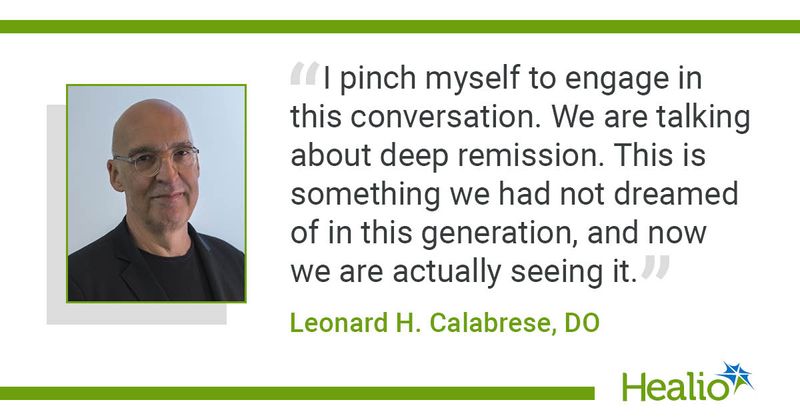 “I pinch myself to engage in this conversation. We are talking about deep remission. This is something we had not dreamed of in this generation, and now we are actually seeing it.”

Leonard H. Calabrese, DO

Healio