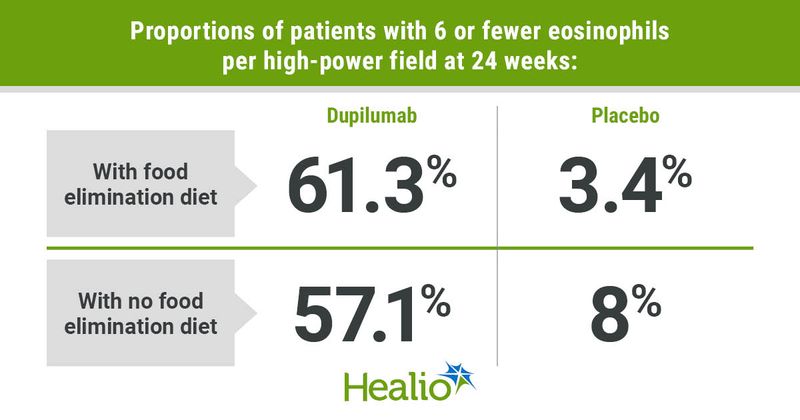 Proportions of patients with 6 or fewer eosinophils per high-power field at 24 weeks:

| | Dupilumab | Placebo |
|---|---|---|
| With food elimination diet | 61.3% | 3.4% |
| With no food elimination diet | 57.1% | 8% |

Healio